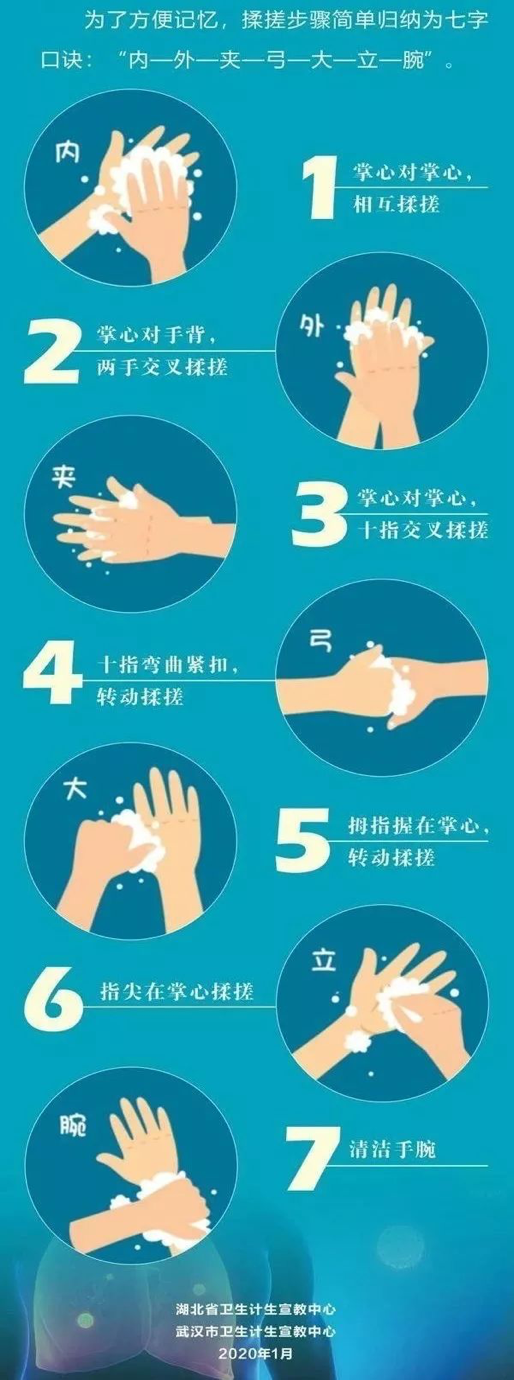 为了方便记忆，揉搓步骤简单归纳为七字口诀：“内—外—夹—弓—大—立—腕”。

内

1 掌心对掌心，相互揉搓

2 掌心对手背，两手交叉揉搓

外

夹

3 掌心对掌心，十指交叉揉搓

4 十指弯曲紧扣，转动揉搓

弓

大

5 拇指握在掌心，转动揉搓

6 指尖在掌心揉搓

立

腕

7 清洁手腕

湖北省卫生计生宣教中心
武汉市卫生计生宣教中心
2020年1月